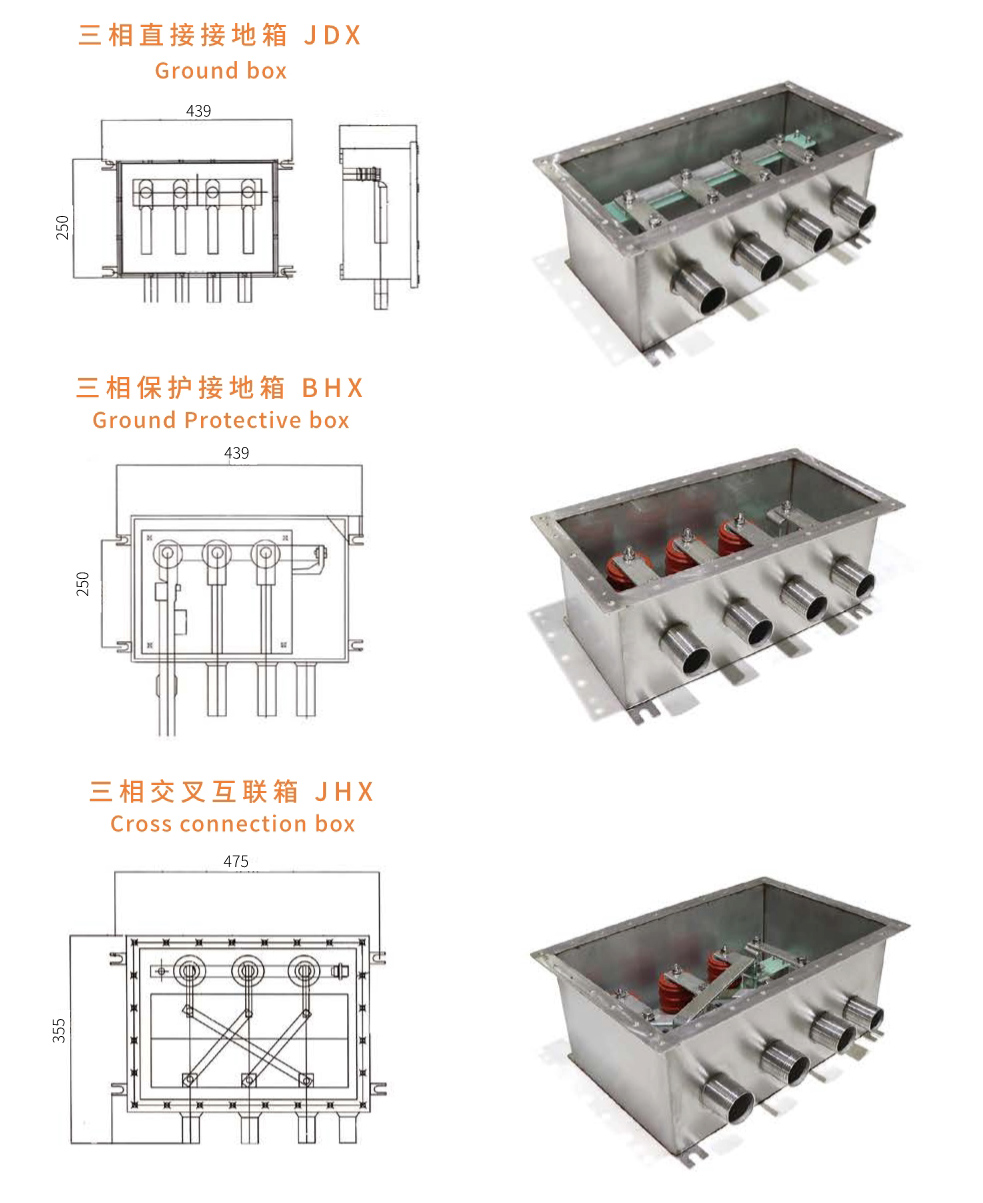 三相直接接地箱 JDX
Ground box

439

250

三相保护接地箱 BHX
Ground Protective box

439

250

三相交叉互联箱 JHX
Cross connection box

475

355