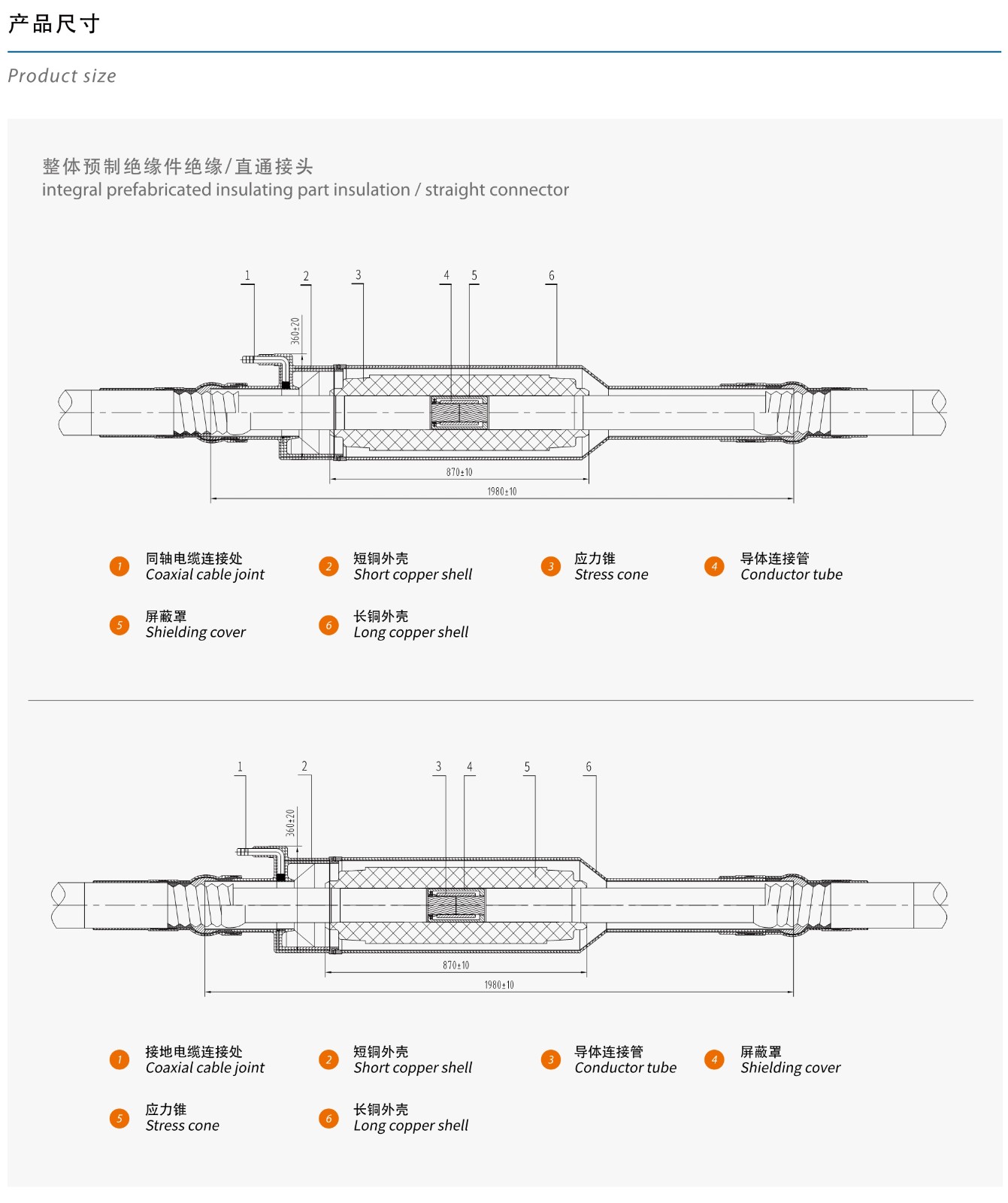 产品尺寸

Product size

整体预制绝缘件绝缘/直通接头
integral prefabricated insulating part insulation / straight connector

1 2 3 4 5 6

360±20

870±10

1980±10

1 同轴电缆连接处
Coaxial cable joint

2 短铜外壳
Short copper shell

3 应力锥
Stress cone

4 导体连接管
Conductor tube

5 屏蔽罩
Shielding cover

6 长铜外壳
Long copper shell

1 2 3 4 5 6

360±20

870±10

1980±10

1 接地电缆连接处
Coaxial cable joint

2 短铜外壳
Short copper shell

3 导体连接管
Conductor tube

4 屏蔽罩
Shielding cover

5 应力锥
Stress cone

6 长铜外壳
Long copper shell