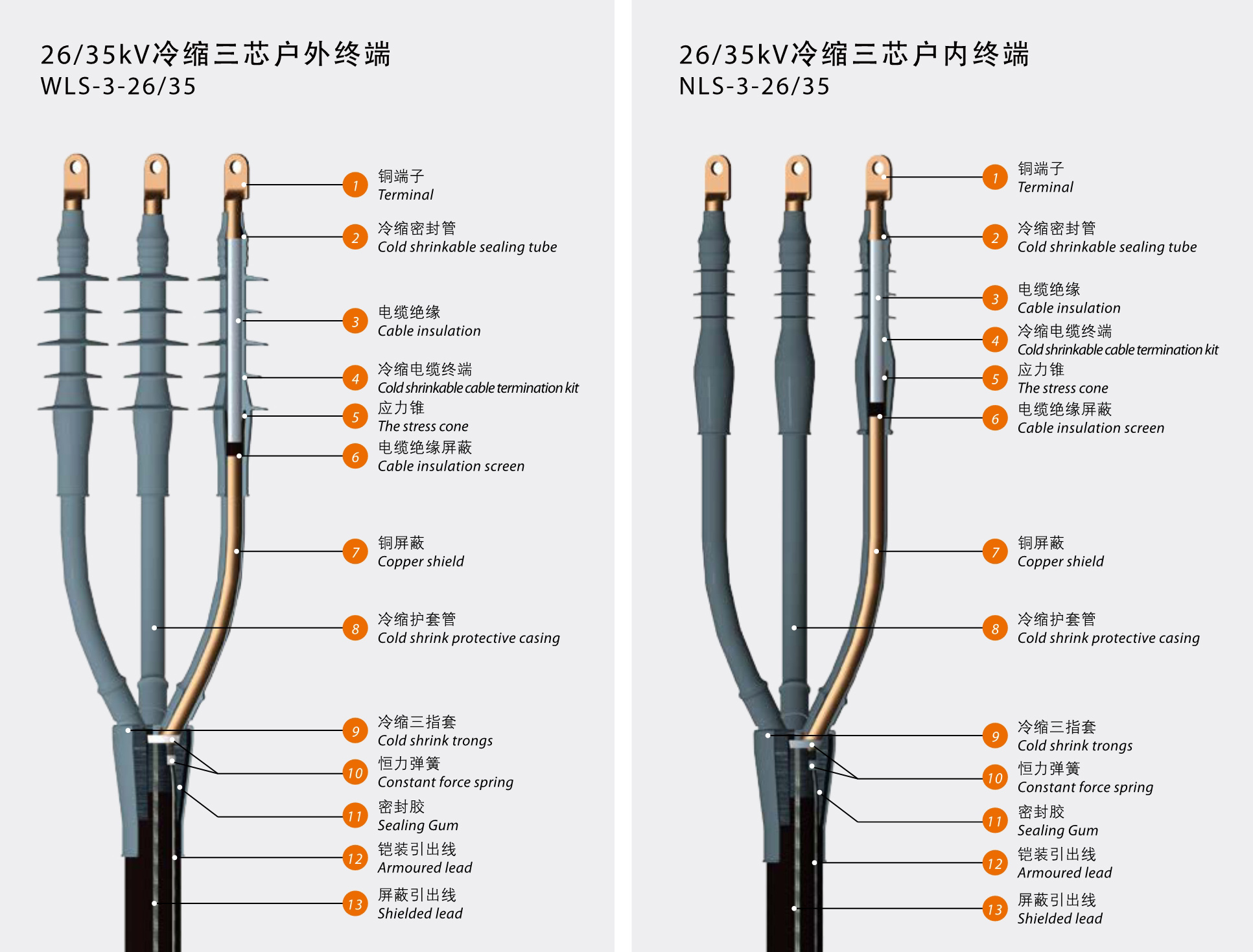 26/35kV冷缩三芯户外终端
WLS-3-26/35

1 铜端子
Terminal

2 冷缩密封管
Cold shrinkable sealing tube

3 电缆绝缘
Cable insulation

4 冷缩电缆终端
Cold shrinkable cable termination kit

5 应力锥
The stress cone

6 电缆绝缘屏蔽
Cable insulation screen

7 铜屏蔽
Copper shield

8 冷缩护套管
Cold shrink protective casing

9 冷缩三指套
Cold shrink trongs

10 恒力弹簧
Constant force spring

11 密封胶
Sealing Gum

12 铠装引出线
Armoured lead

13 屏蔽引出线
Shielded lead

26/35kV冷缩三芯户内终端
NLS-3-26/35

1 铜端子
Terminal

2 冷缩密封管
Cold shrinkable sealing tube

3 电缆绝缘
Cable insulation

4 冷缩电缆终端
Cold shrinkable cable termination kit

5 应力锥
The stress cone

6 电缆绝缘屏蔽
Cable insulation screen

7 铜屏蔽
Copper shield

8 冷缩护套管
Cold shrink protective casing

9 冷缩三指套
Cold shrink trongs

10 恒力弹簧
Constant force spring

11 密封胶
Sealing Gum

12 铠装引出线
Armoured lead

13 屏蔽引出线
Shielded lead